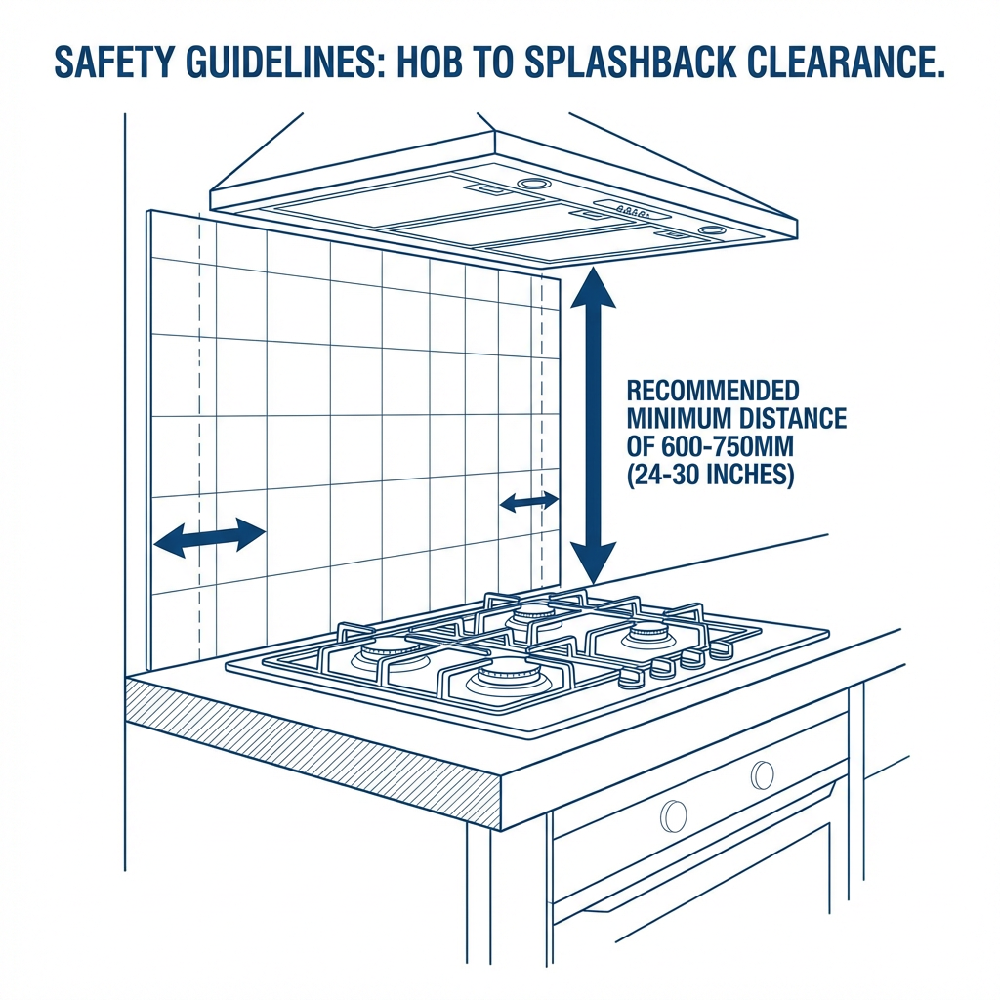 SAFETY GUIDELINES: HOB TO SPLASHBACK CLEARANCE.

RECOMMENDED MINIMUM DISTANCE OF 600-750MM (24-30 INCHES)